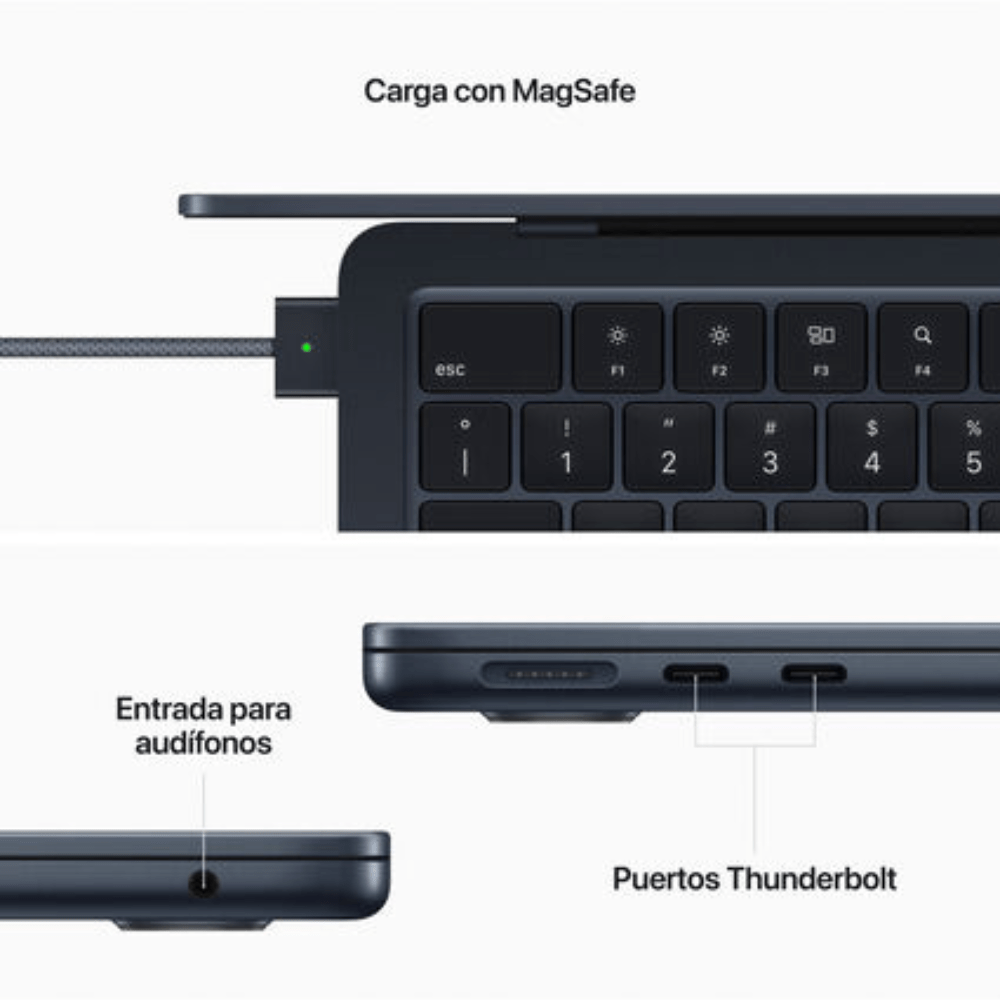 Carga con MagSafe

esc

F1

F2

F3

F4

°
|

!
1

"
2

#
3

$
4

%
5

Entrada para audífonos

Puertos Thunderbolt