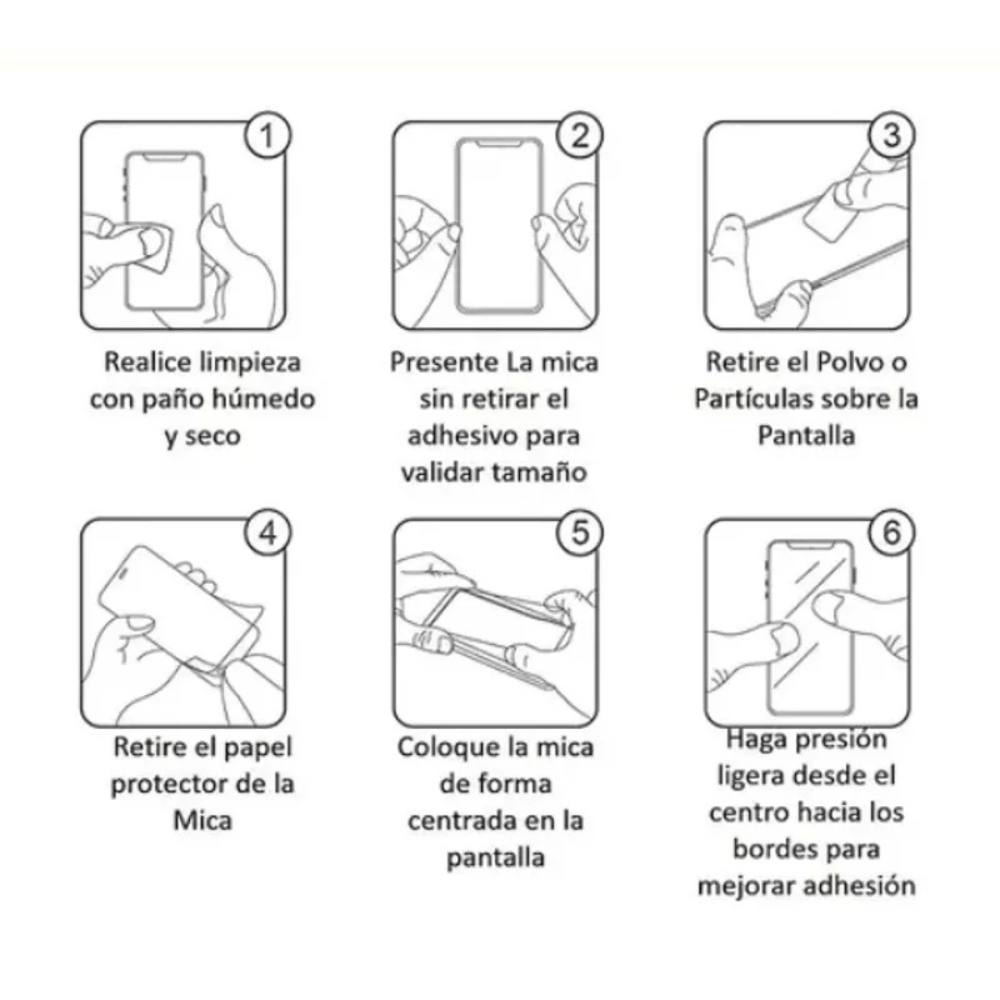 1

Realice limpieza con paño húmedo y seco

2

Presente La mica sin retirar el adhesivo para validar tamaño

3

Retire el Polvo o Partículas sobre la Pantalla

4

Retire el papel protector de la Mica

5

Coloque la mica de forma centrada en la pantalla

6

Haga presión ligera desde el centro hacia los bordes para mejorar adhesión