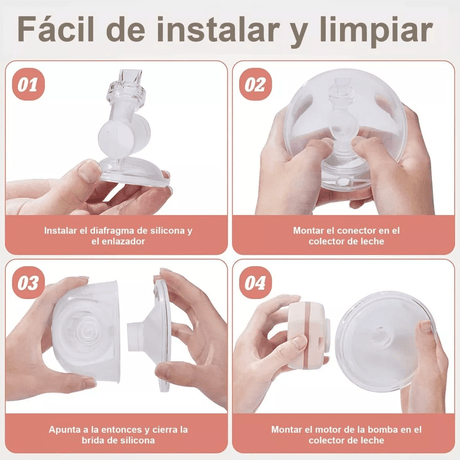 Fácil de instalar y limpiar

01

Instalar el diafragma de silicona y el enlazador

02

Montar el conector en el colector de leche

03

Apunta a la entonces y cierra la brida de silicona

04

Montar el motor de la bomba en el colector de leche