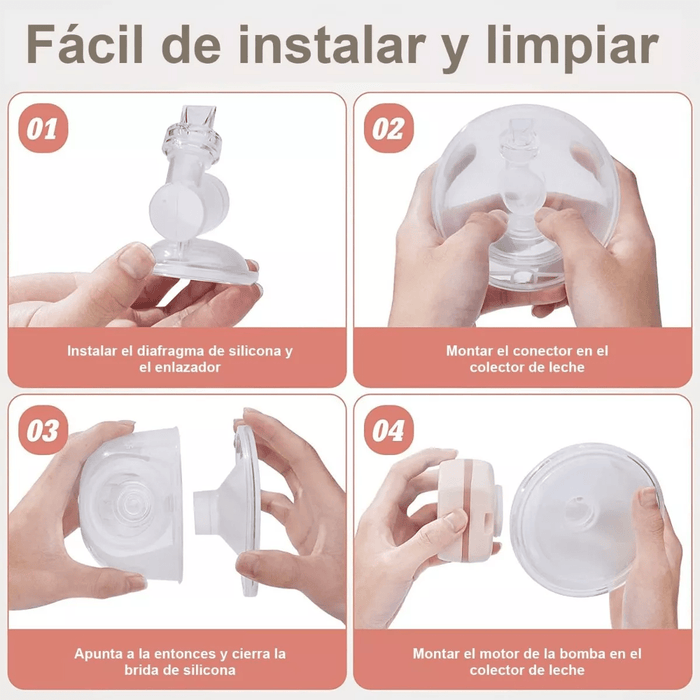 Fácil de instalar y limpiar

01

Instalar el diafragma de silicona y el enlazador

02

Montar el conector en el colector de leche

03

Apunta a la entonces y cierra la brida de silicona

04

Montar el motor de la bomba en el colector de leche