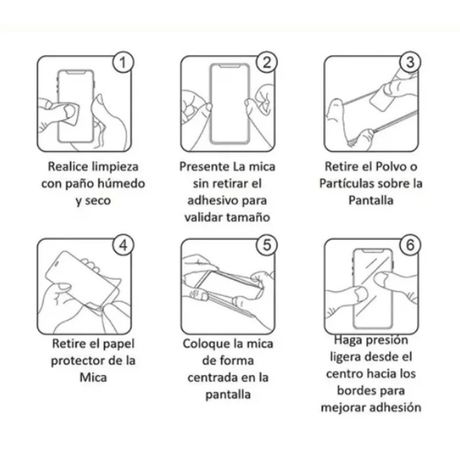 1

Realice limpieza con paño húmedo y seco

2

Presente La mica sin retirar el adhesivo para validar tamaño

3

Retire el Polvo o Partículas sobre la Pantalla

4

Retire el papel protector de la Mica

5

Coloque la mica de forma centrada en la pantalla

6

Haga presión ligera desde el centro hacia los bordes para mejorar adhesión